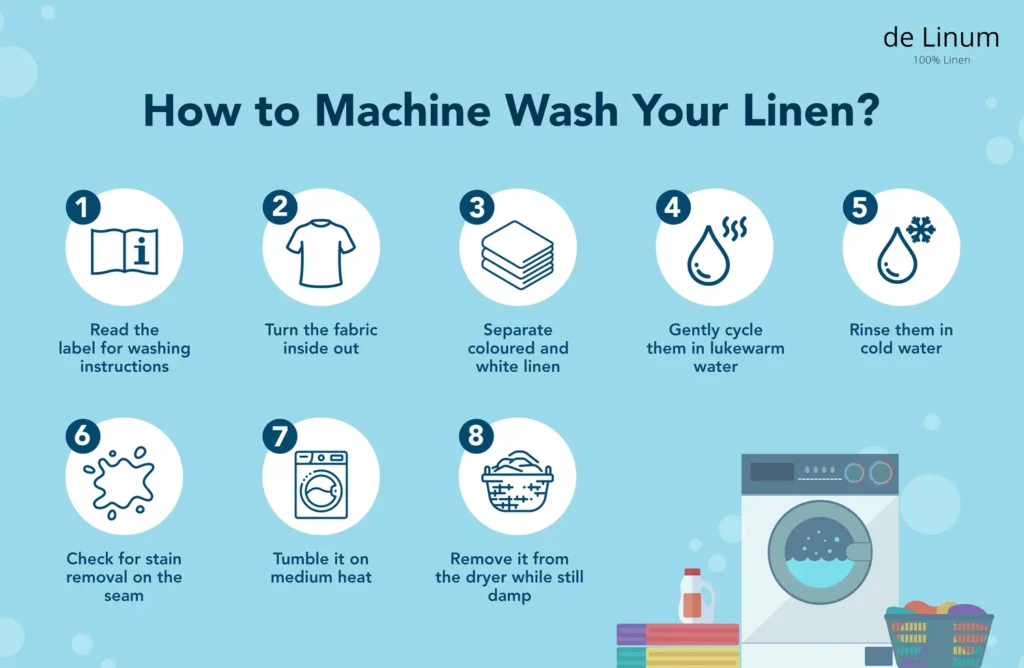 de Linum
100% Linen

How to Machine Wash Your Linen?

1
Read the label for washing instructions

2
Turn the fabric inside out

3
Separate coloured and white linen

4
Gently cycle them in lukewarm water

5
Rinse them in cold water

6
Check for stain removal on the seam

7
Tumble it on medium heat

8
Remove it from the dryer while still damp